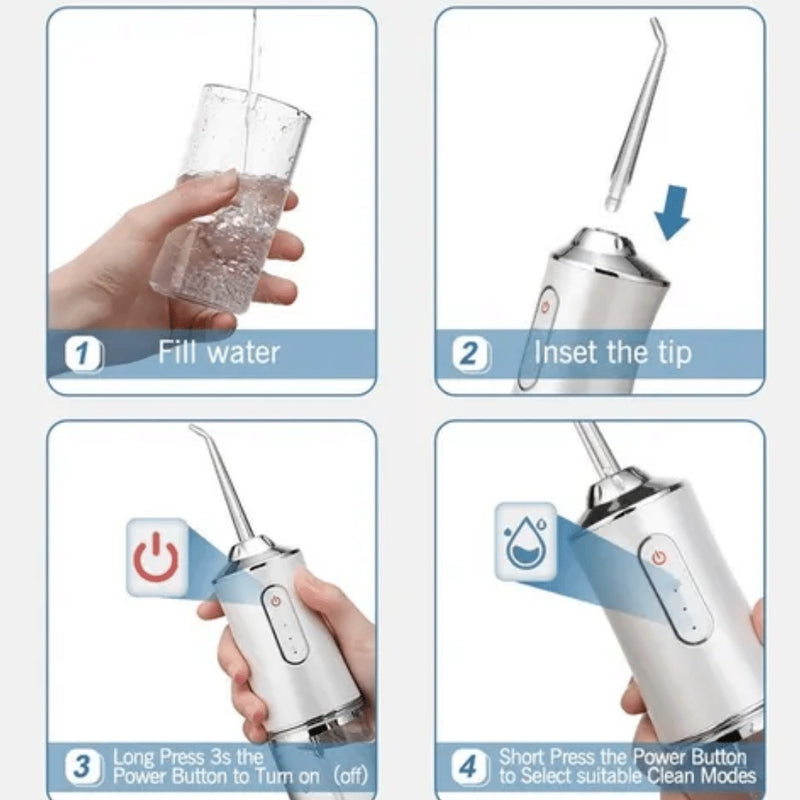 1 Fill water

2 Inset the tip

3 Long Press 3s the Power Button to Turn on (off)

4 Short Press the Power Button to Select suitable Clean Modes